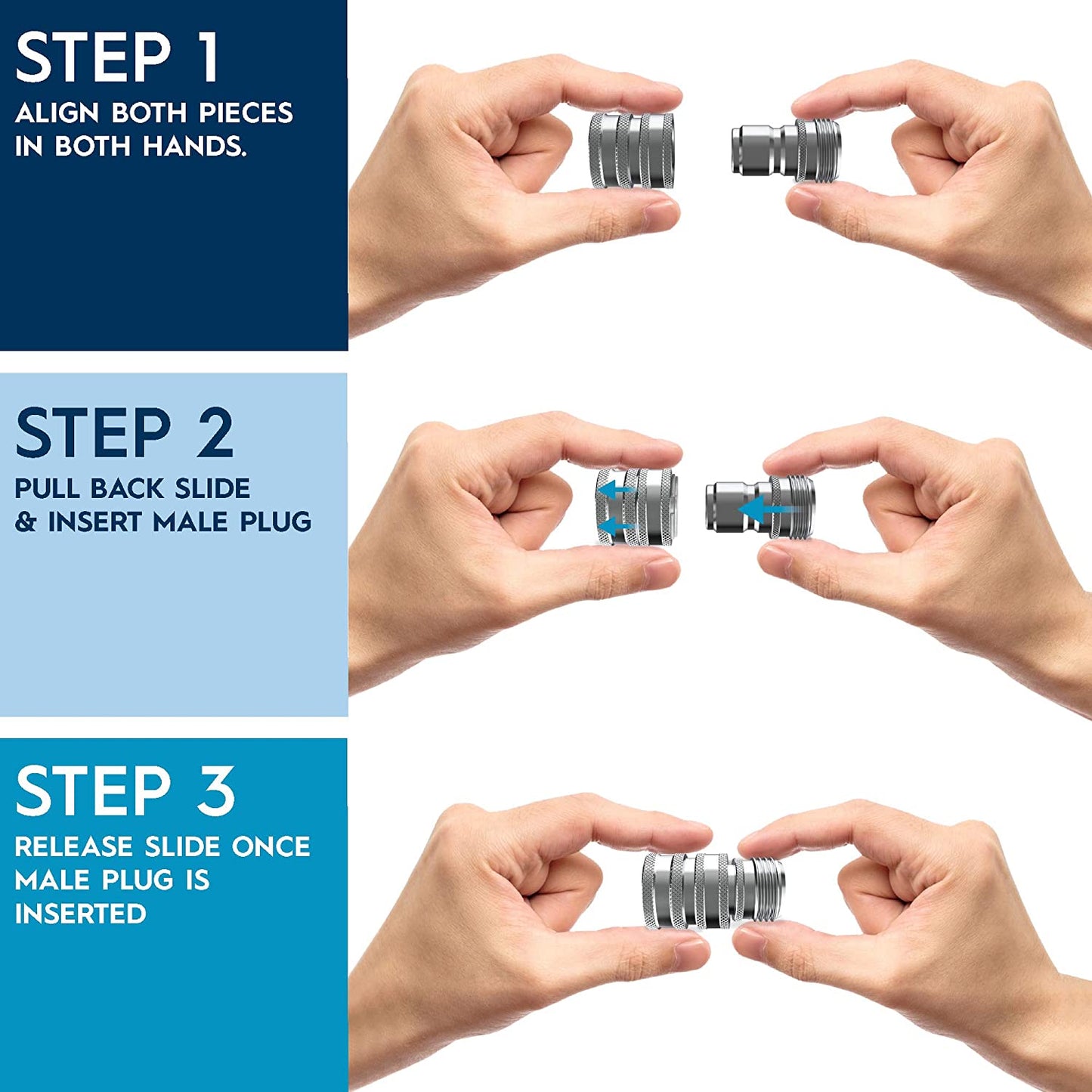 STEP 1
ALIGN BOTH PIECES IN BOTH HANDS.

STEP 2
PULL BACK SLIDE & INSERT MALE PLUG

STEP 3
RELEASE SLIDE ONCE MALE PLUG IS INSERTED